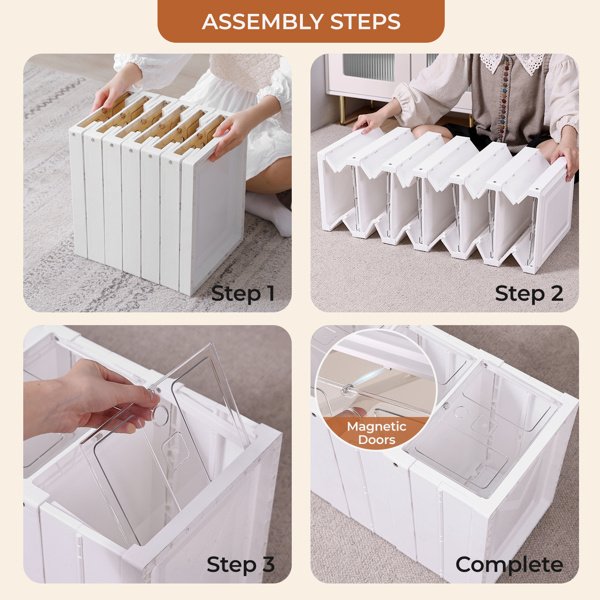 ASSEMBLY STEPS

Step 1

Step 2

Step 3

Magnetic Doors

Complete